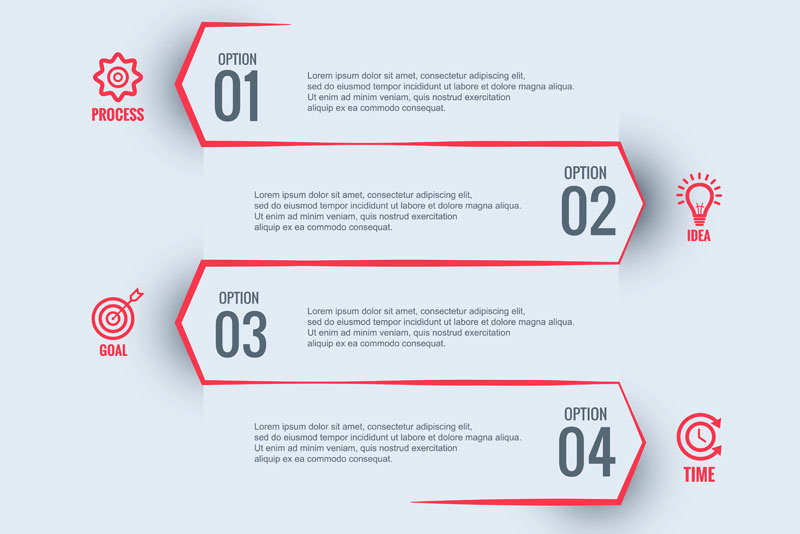 PROCESS

OPTION
01

Lorem ipsum dolor sit amet, consectetur adipiscing elit, sed do eiusmod tempor incididunt ut labore et dolore magna aliqua. Ut enim ad minim veniam, quis nostrud exercitation aliquip ex ea commodo consequat.

Lorem ipsum dolor sit amet, consectetur adipiscing elit, sed do eiusmod tempor incididunt ut labore et dolore magna aliqua. Ut enim ad minim veniam, quis nostrud exercitation aliquip ex ea commodo consequat.

OPTION
02

IDEA

GOAL

OPTION
03

Lorem ipsum dolor sit amet, consectetur adipiscing elit, sed do eiusmod tempor incididunt ut labore et dolore magna aliqua. Ut enim ad minim veniam, quis nostrud exercitation aliquip ex ea commodo consequat.

Lorem ipsum dolor sit amet, consectetur adipiscing elit, sed do eiusmod tempor incididunt ut labore et dolore magna aliqua. Ut enim ad minim veniam, quis nostrud exercitation aliquip ex ea commodo consequat.

OPTION
04

TIME