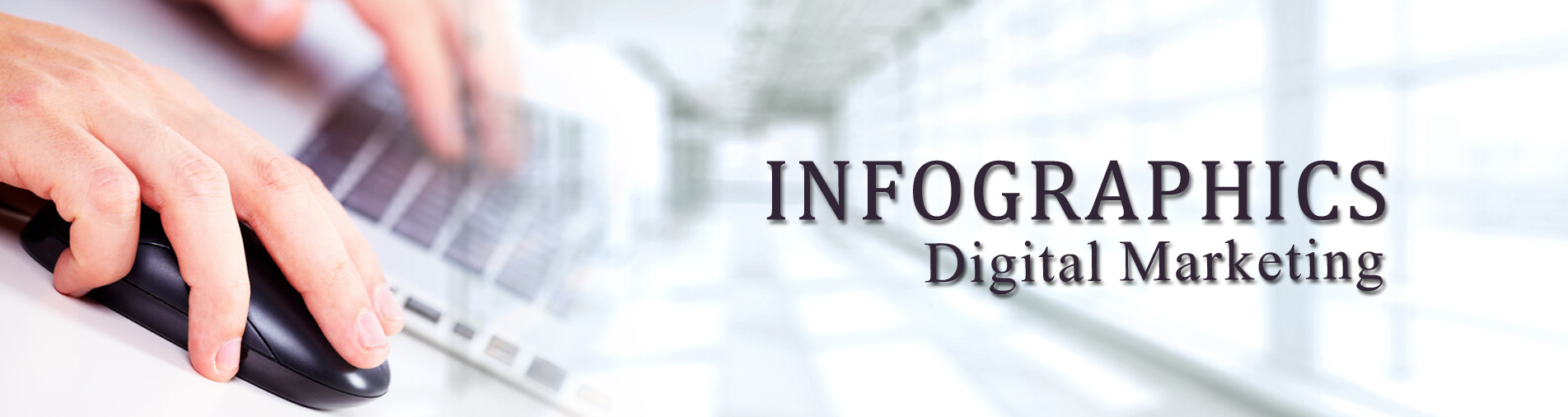 INFOGRAPHICS
Digital Marketing