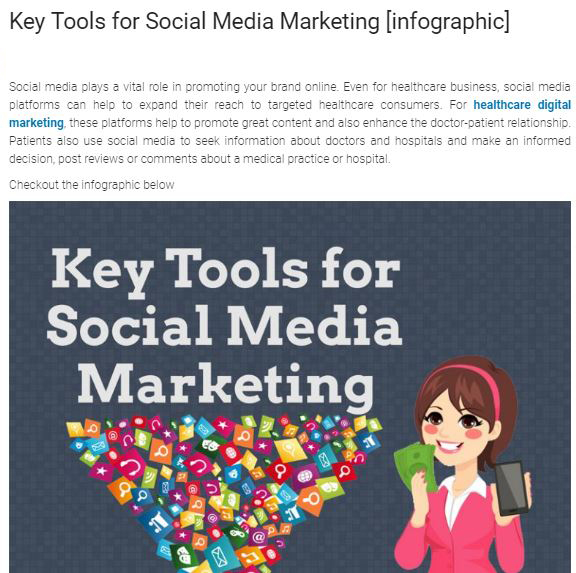 Key Tools for Social Media Marketing [infographic]

Social media plays a vital role in promoting your brand online. Even for healthcare business, social media platforms can help to expand their reach to targeted healthcare consumers. For healthcare digital marketing, these platforms help to promote great content and also enhance the doctor-patient relationship. Patients also use social media to seek information about doctors and hospitals and make an informed decision, post reviews or comments about a medical practice or hospital.

Checkout the infographic below

Key Tools for Social Media Marketing